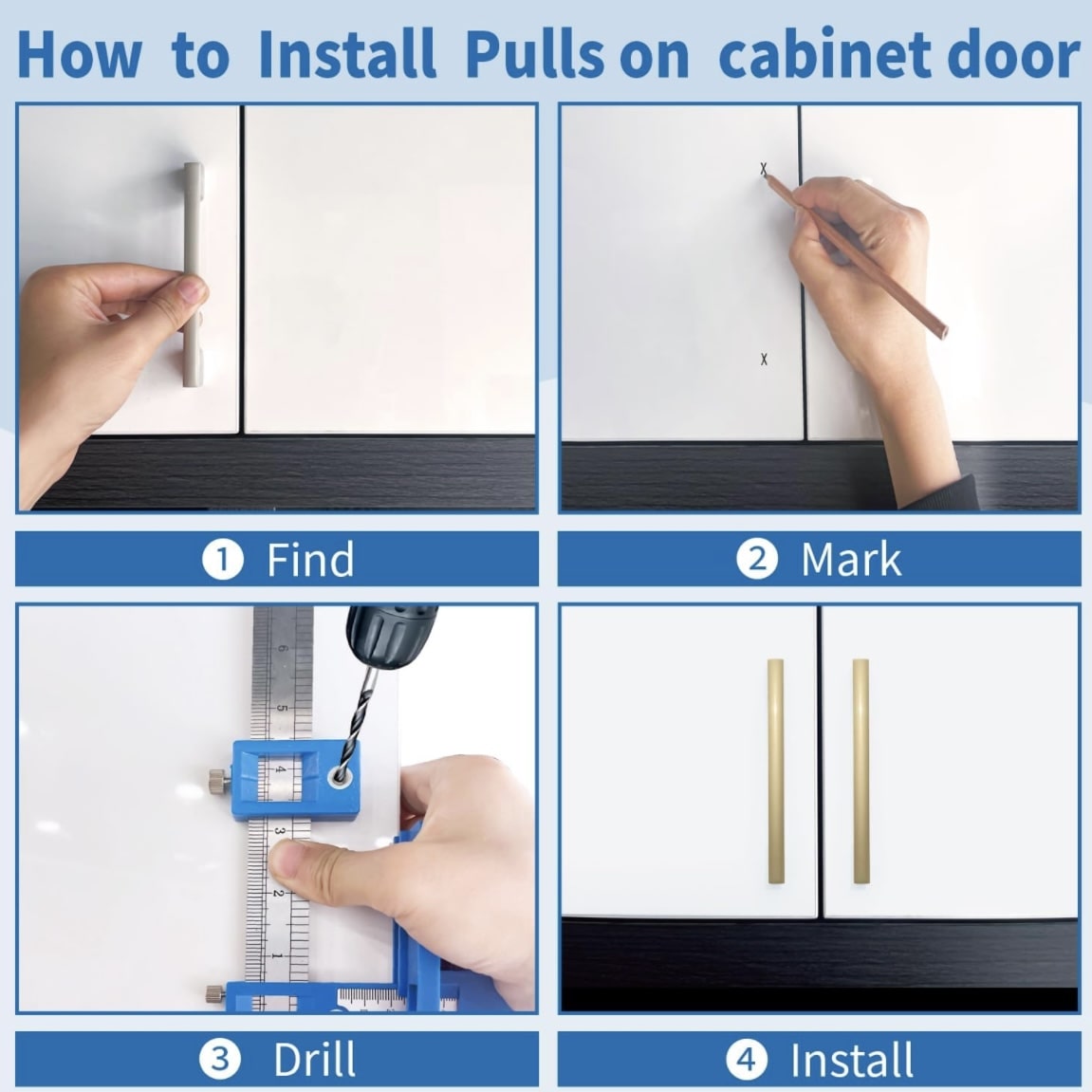 How to Install Pulls on cabinet door

x

x

1 Find

2 Mark

6

5

4

3

2

1

3 Drill

4 Install