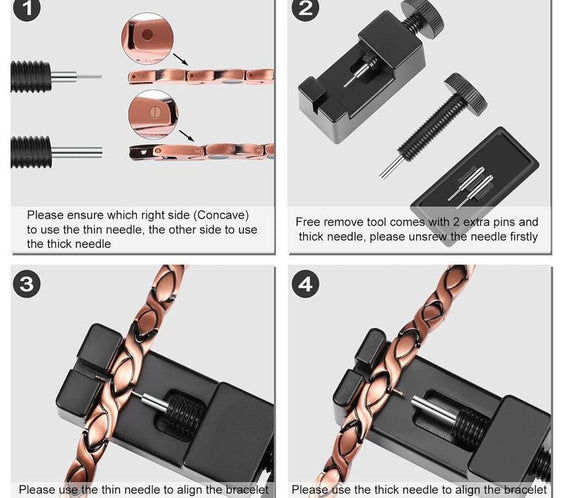 1

Please ensure which right side (Concave) to use the thin needle, the other side to use the thick needle

2

Free remove tool comes with 2 extra pins and thick needle, please unsrew the needle firstly

3

Please use the thin needle to align the bracelet

4

Please use the thick needle to align the bracelet